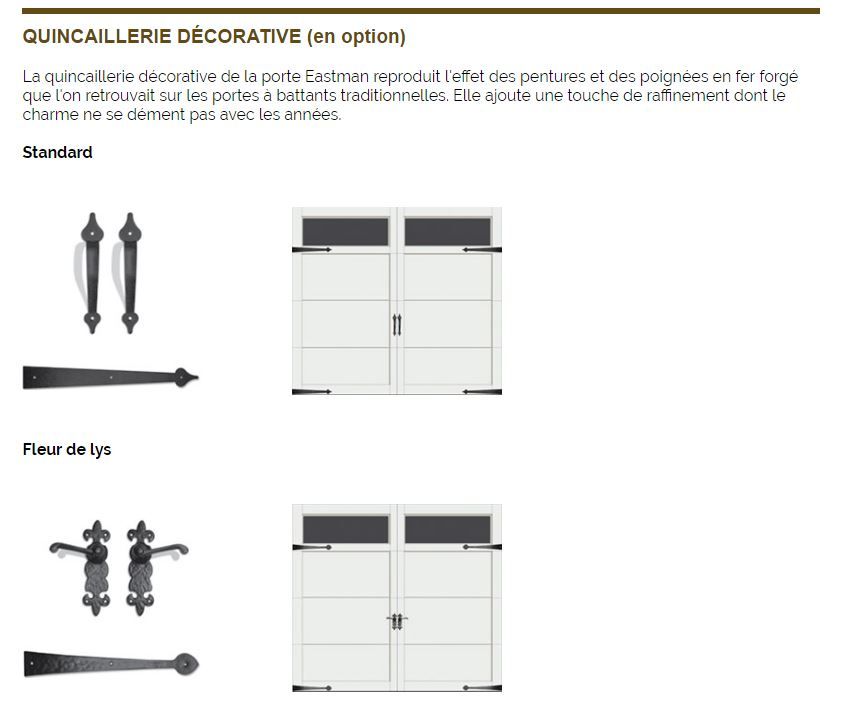 QUINCAILLERIE DÉCORATIVE (en option)

La quincaillerie décorative de la porte Eastman reproduit l'effet des pentures et des poignées en fer forgé que l'on retrouvait sur les portes à battants traditionnelles. Elle ajoute une touche de raffinement dont le charme ne se dément pas avec les années.

Standard

Fleur de lys